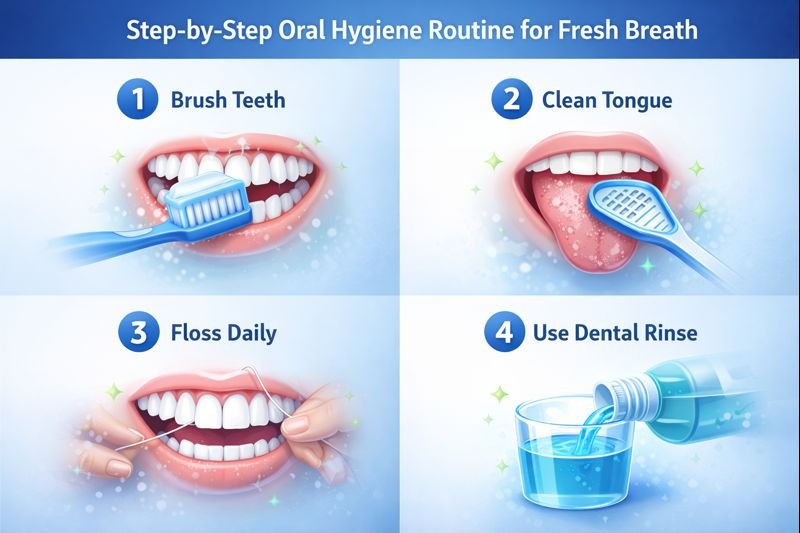 Step-by-Step Oral Hygiene Routine for Fresh Breath

1 Brush Teeth

2 Clean Tongue

3 Floss Daily

4 Use Dental Rinse